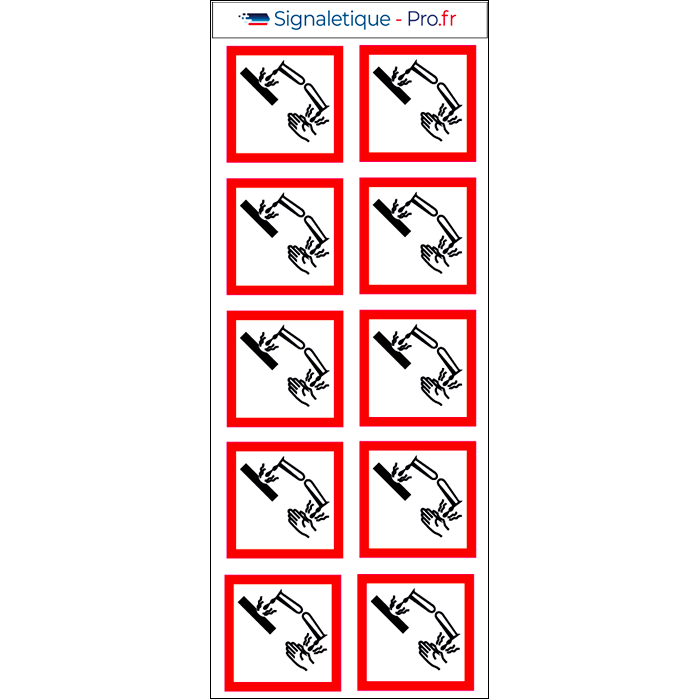 Signaletique - Pro.fr